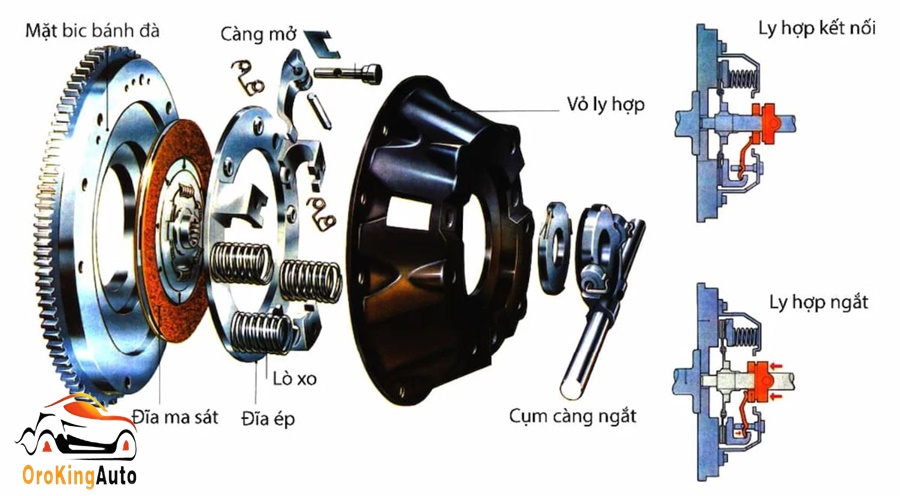 Mặt bic bánh đà

Càng mở

Vỏ ly hợp

Ly hợp kết nối

Ly hợp ngắt

Lò xo

Đĩa ma sát

Đĩa ép

Cụm càng ngắt

OroKingAuto